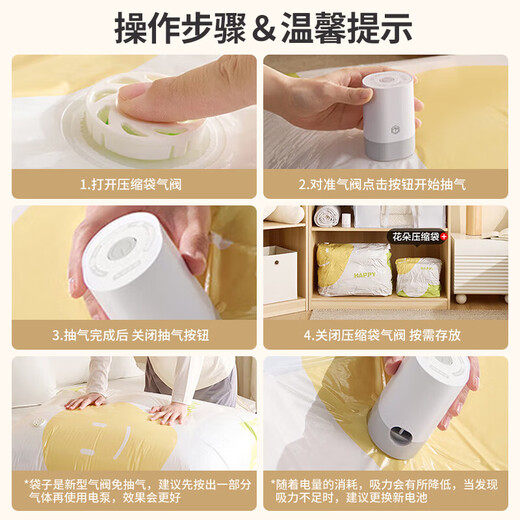 操作步骤 & 温馨提示

1.打开压缩袋气阀

2.对准气阀点击按钮开始抽气

3.抽气完成后 关闭抽气按钮

花朵压缩袋

HAPPY

4.关闭压缩袋气阀 按需存放

*袋子是新型气阀免抽气，建议先按出一部分气体再使用电泵，效果会更好

*随着电量的消耗，吸力会有所降低，当发现吸力不足时，建议更换新电池