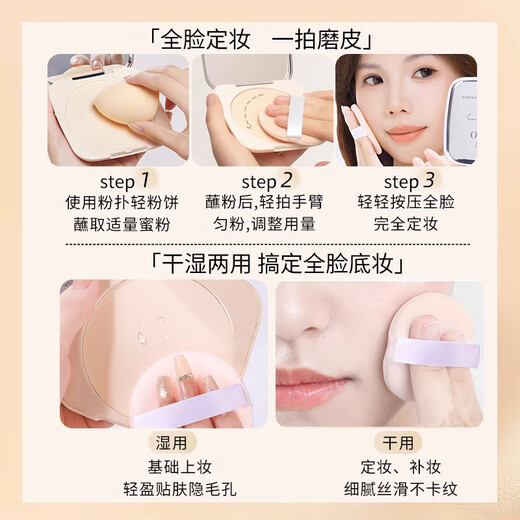 「全脸定妆　一拍磨皮」

step 1
使用粉扑轻粉饼
蘸取适量蜜粉

step 2
蘸粉后，轻拍手臂
匀粉，调整用量

step 3
轻轻按压全脸
完全定妆

「干湿两用 搞定全脸底妆」

湿用
基础上妆
轻盈贴肤隐毛孔

干用
定妆、补妆
细腻丝滑不卡纹