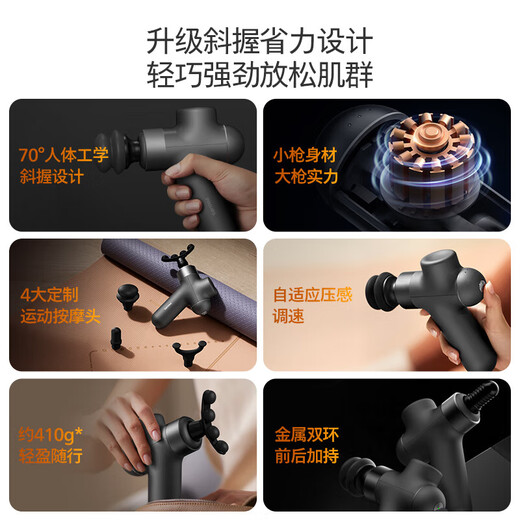 升级斜握省力设计
轻巧强劲放松肌群

70°人体工学
斜握设计

小枪身材
大枪实力

4大定制
运动按摩头

自适应压感
调速

约410g*
轻盈随行

金属双环
前后加持