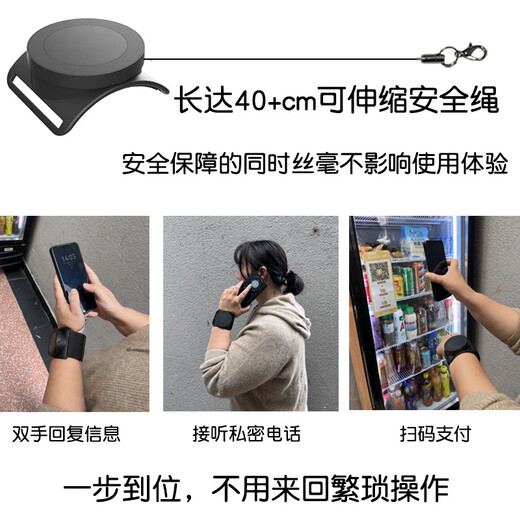 长达40+cm可伸缩安全绳

安全保障的同时丝毫不影响使用体验

14:03

双手回复信息

接听私密电话

扫码支付

一步到位，不用来回繁琐操作