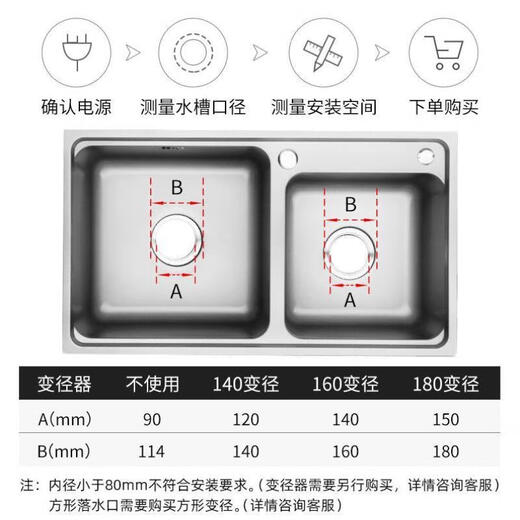 确认电源　测量水槽口径　测量安装空间　下单购买

B
A
B
A

| 变径器 | 不使用 | 140变径 | 160变径 | 180变径 |
|---|---|---|---|---|
| A(mm) | 90 | 120 | 140 | 150 |
| B(mm) | 114 | 140 | 160 | 180 |

注：内径小于80mm不符合安装要求。(变径器需要另行购买，详情咨询客服)
方形落水口需要购买方形变径。(详情咨询客服)