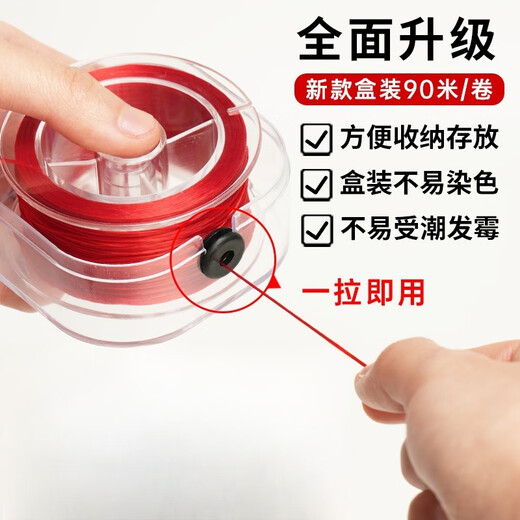 全面升级

新款盒装90米/卷

方便收纳存放

盒装不易染色

不易受潮发霉

一拉即用