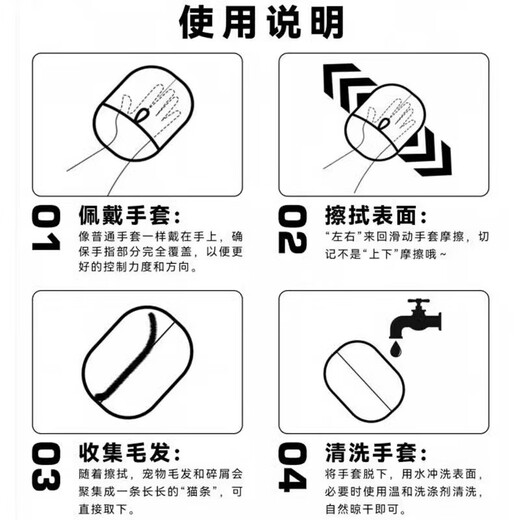 使用说明

01

佩戴手套:

像普通手套一样戴在手上，确保手指部分完全覆盖，以便更好的控制力度和方向。

02

擦拭表面:

“左右”来回滑动手套摩擦，切记不是“上下”摩擦哦~

03

收集毛发:

随着擦拭，宠物毛发和碎屑会聚集成一条长长的“猫条”，可直接取下。

04

清洗手套:

将手套脱下，用水冲洗表面，必要时使用温和洗涤剂清洗，自然晾干即可。