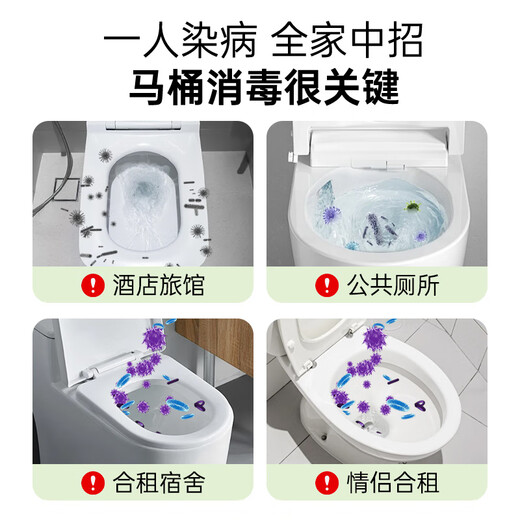 一人染病 全家中招
马桶消毒很关键

酒店旅馆

公共厕所

合租宿舍

情侣合租