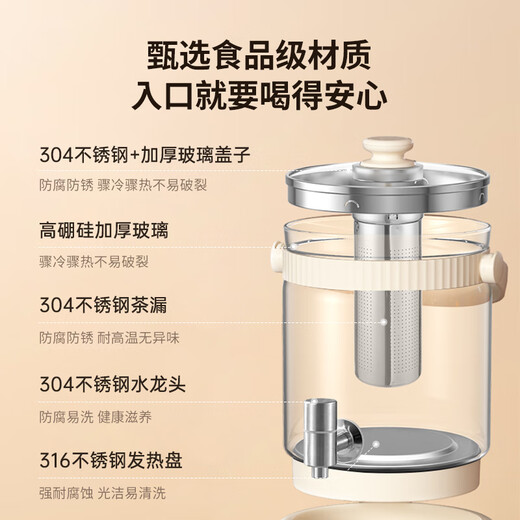 甄选食品级材质
入口就要喝得安心

304不锈钢+加厚玻璃盖子

防腐防锈 骤冷骤热不易破裂

高硼硅加厚玻璃

骤冷骤热不易破裂

304不锈钢茶漏

防腐防锈 耐高温无异味

304不锈钢水龙头

防腐易洗 健康滋养

316不锈钢发热盘

强耐腐蚀 光洁易清洗