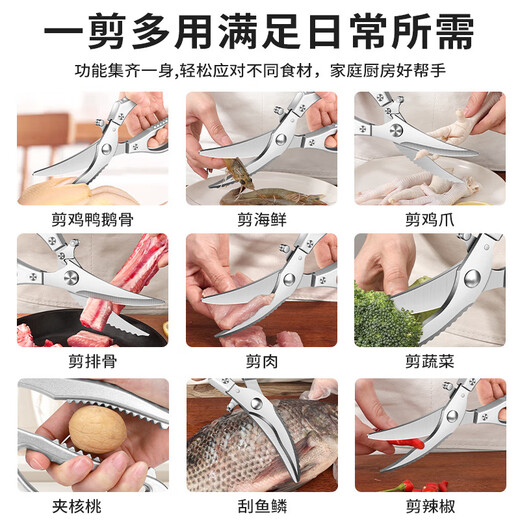 一剪多用满足日常所需

功能集齐一身,轻松应对不同食材，家庭厨房好帮手

剪鸡鸭鹅骨

剪海鲜

剪鸡爪

剪排骨

剪肉

剪蔬菜

夹核桃

刮鱼鳞

剪辣椒