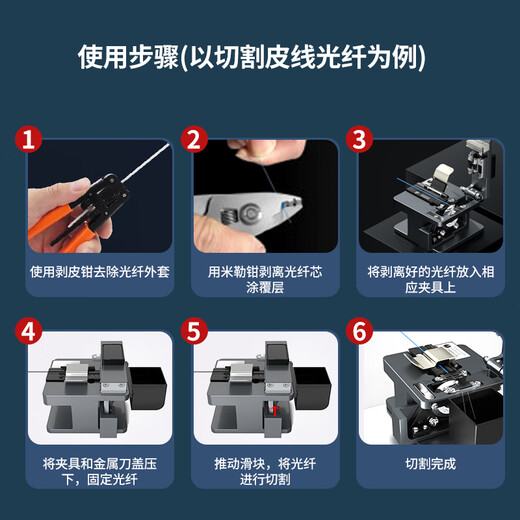 使用步骤(以切割皮线光纤为例)

1
使用剥皮钳去除光纤外套

2
用米勒钳剥离光纤芯涂覆层

3
将剥离好的光纤放入相应夹具上

4
将夹具和金属刀盖压下，固定光纤

5
推动滑块，将光纤进行切割

6
切割完成