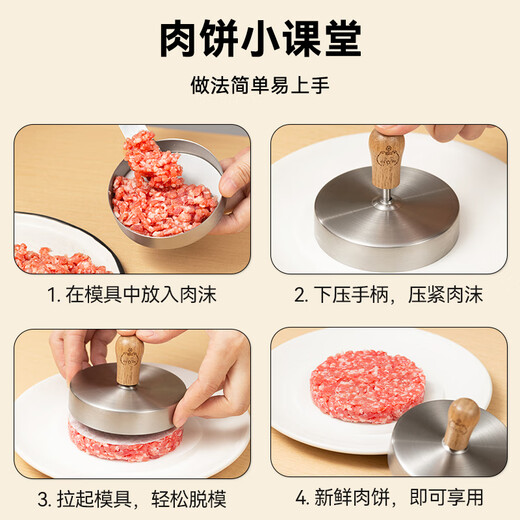 肉饼小课堂

做法简单易上手

1. 在模具中放入肉沫

2. 下压手柄，压紧肉沫

3. 拉起模具，轻松脱模

4. 新鲜肉饼，即可享用