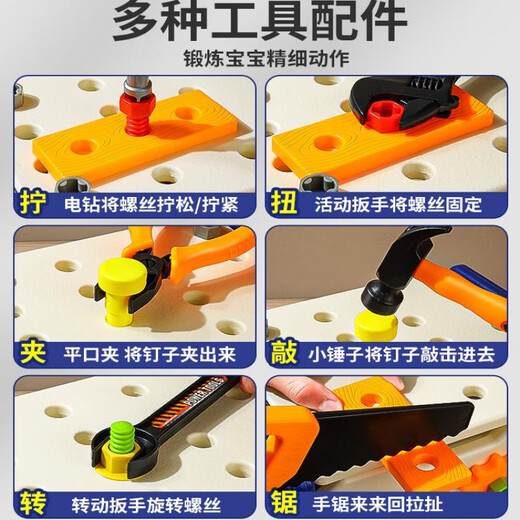 多种工具配件
锻炼宝宝精细动作

拧 电钻将螺丝拧松/拧紧

扭 活动扳手将螺丝固定

夹 平口夹 将钉子夹出来

敲 小锤子将钉子敲击进去

POWER TOOLS

转 转动扳手旋转螺丝

锯 手锯来来回拉扯