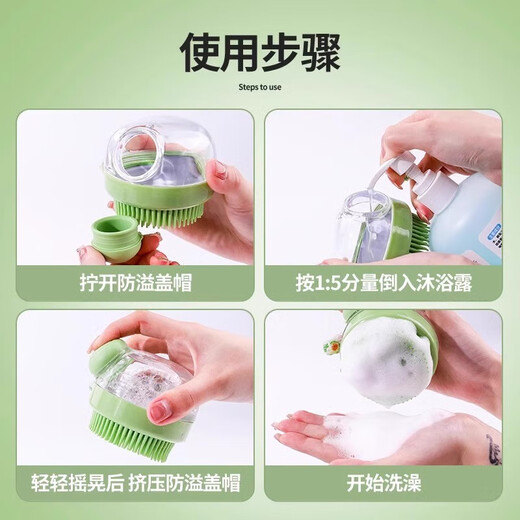 使用步骤

Steps to use

拧开防溢盖帽

按1:5分量倒入沐浴露

轻轻摇晃后 挤压防溢盖帽

开始洗澡