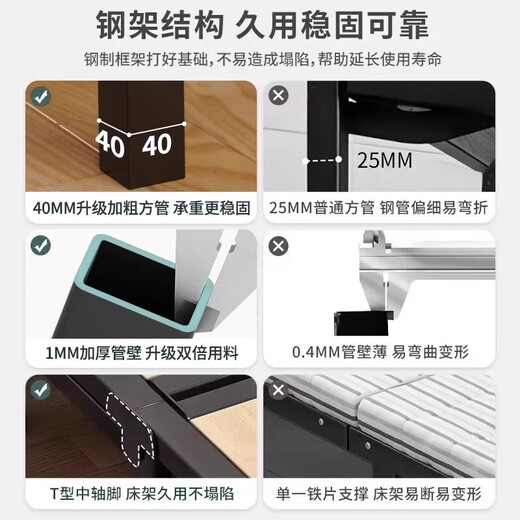 钢架结构 久用稳固可靠

钢制框架打好基础，不易造成塌陷，帮助延长使用寿命

40 40

40MM升级加粗方管 承重更稳固

25MM

25MM普通方管 钢管偏细易弯折

1MM加厚管壁 升级双倍用料

0.4MM管壁薄 易弯曲变形

T型中轴脚 床架久用不塌陷

单一铁片支撑 床架易断易变形