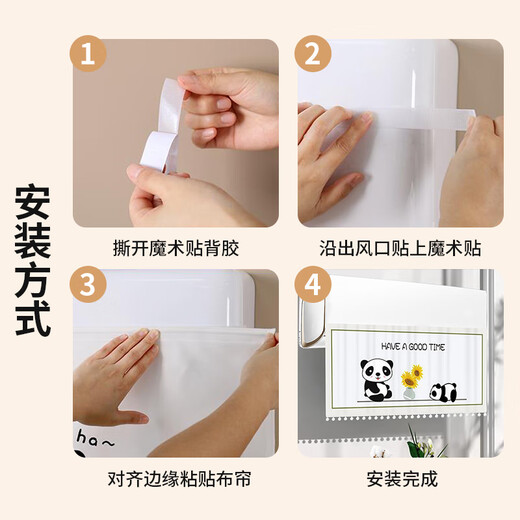 安装方式

1
撕开魔术贴背胶

2
沿出风口贴上魔术贴

3
ha~
对齐边缘粘贴布帘

4
HAVE A GOOD TIME
安装完成