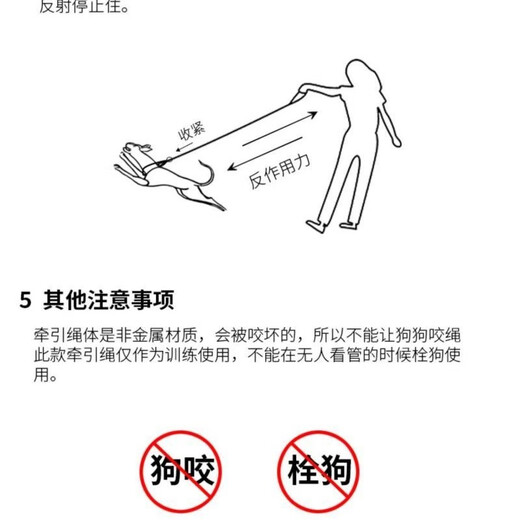 反射停止住。

收紧

反作用力

5 其他注意事项

牵引绳体是非金属材质，会被咬坏的，所以不能让狗狗咬绳
此款牵引绳仅作为训练使用，不能在无人看管的时候栓狗使用。

狗咬

栓狗