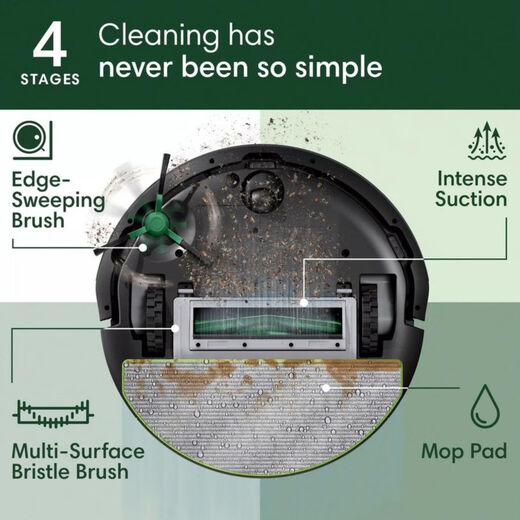 4 STAGES Cleaning has never been so simple

Edge-Sweeping Brush

Intense Suction

Multi-Surface Bristle Brush

Mop Pad