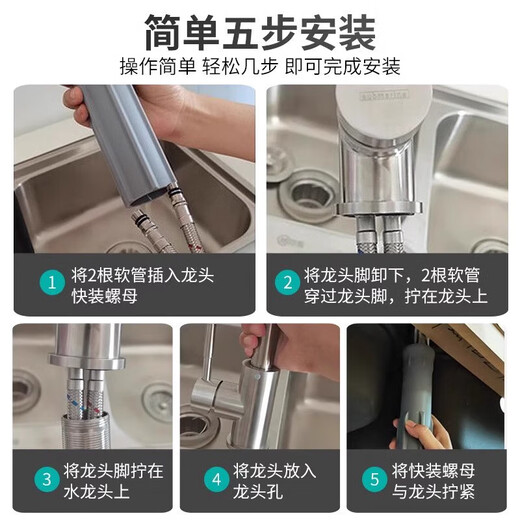 简单五步安装
操作简单 轻松几步 即可完成安装

1 将2根软管插入龙头快装螺母

2 将龙头脚卸下，2根软管穿过龙头脚，拧在龙头上

3 将龙头脚拧在水龙头上

4 将龙头放入龙头孔

5 将快装螺母与龙头拧紧