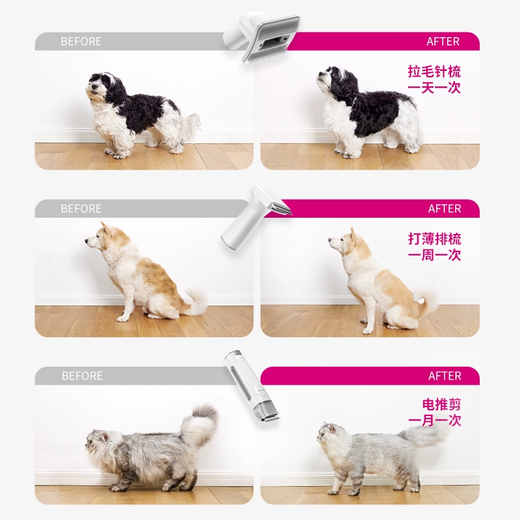 BEFORE

AFTER

拉毛针梳
一天一次

BEFORE

AFTER

打薄排梳
一周一次

BEFORE

AFTER

电推剪
一月一次