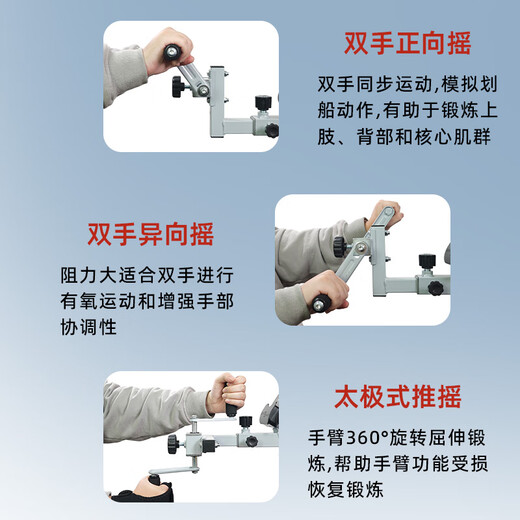 双手正向摇

双手同步运动,模拟划船动作,有助于锻炼上肢、背部和核心肌群

双手异向摇

阻力大适合双手进行有氧运动和增强手部协调性

太极式推摇

手臂360°旋转屈伸锻炼,帮助手臂功能受损恢复锻炼