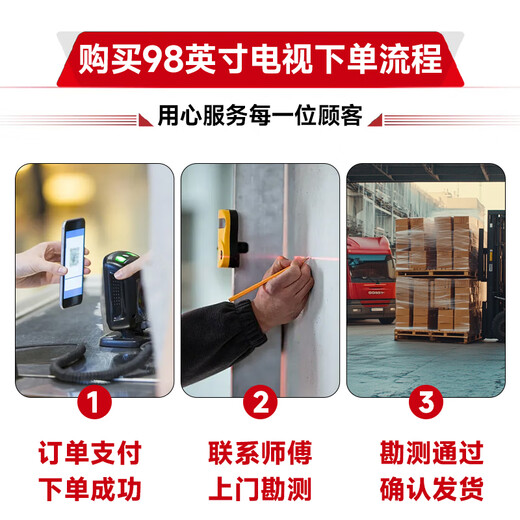 购买98英寸电视下单流程

用心服务每一位顾客

1

订单支付
下单成功

2

联系师傅
上门勘测

3

勘测通过
确认发货