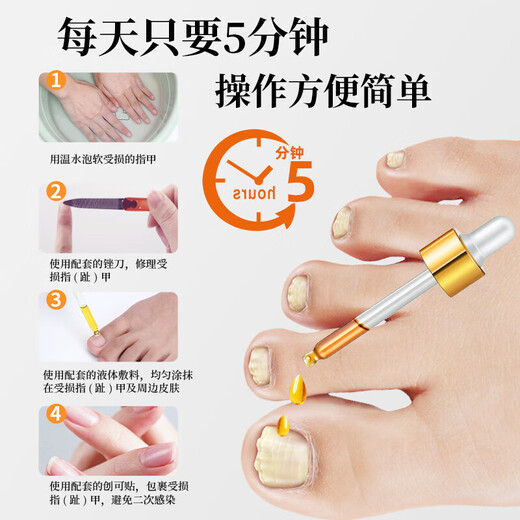 每天只要5分钟

操作方便简单

1

用温水泡软受损的指甲

2

使用配套的锉刀，修理受损指（趾）甲

3

使用配套的液体敷料，均匀涂抹在受损指（趾）甲及周边皮肤

4

使用配套的创可贴，包裹受损指（趾）甲，避免二次感染

分钟 5 hours