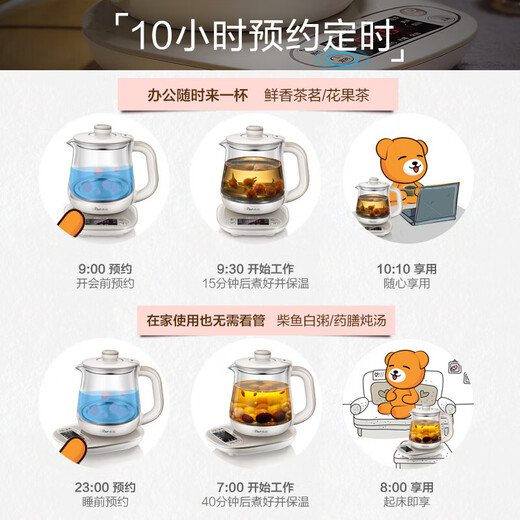 「10小时预约定时」

办公随时来一杯　鲜香茶茗/花果茶

9:00 预约
开会前预约

9:30 开始工作
15分钟后煮好并保温

10:10 享用
随心享用

在家使用也无需看管　柴鱼白粥/药膳炖汤

23:00 预约
睡前预约

7:00 开始工作
40分钟后煮好并保温

8:00 享用
起床即享