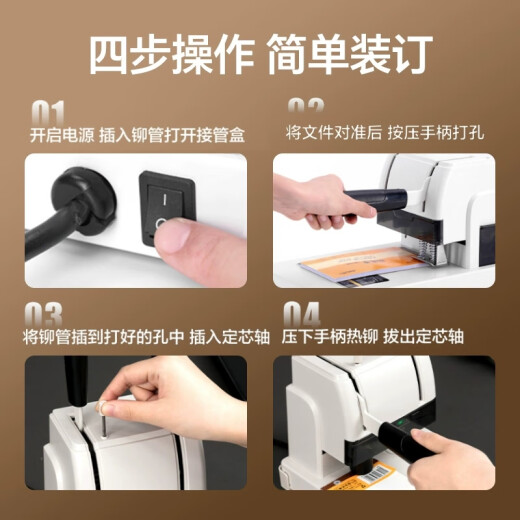 四步操作 简单装订

01
开启电源 插入铆管打开接管盒

02
将文件对准后 按压手柄打孔

03
将铆管插到打好的孔中 插入定芯轴

04
压下手柄热铆 拔出定芯轴