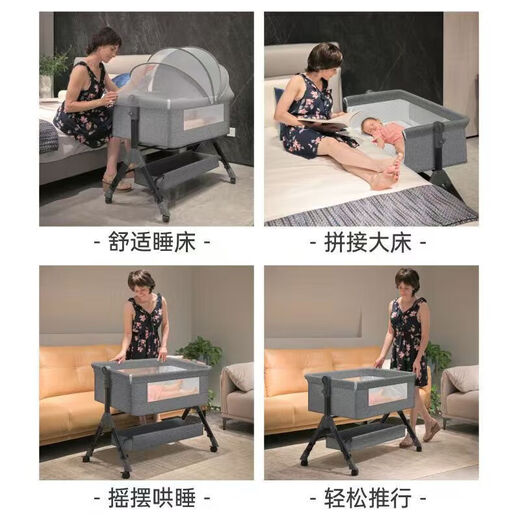 - 舒适睡床 -

- 拼接大床 -

- 摇摆哄睡 -

- 轻松推行 -