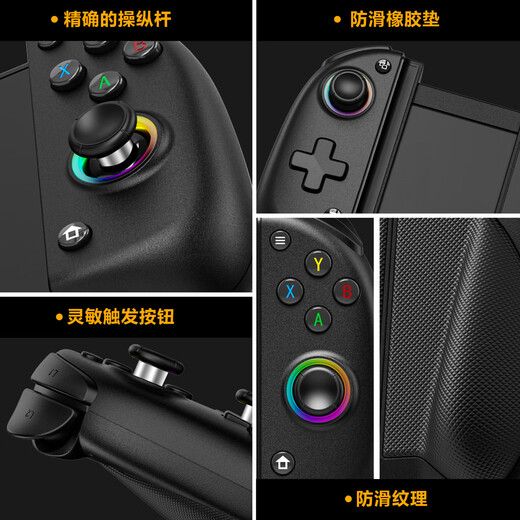 • 精确的操纵杆

B

X

A

• 防滑橡胶垫

• 灵敏触发按钮

L1

L2

Y

X

B

A

• 防滑纹理