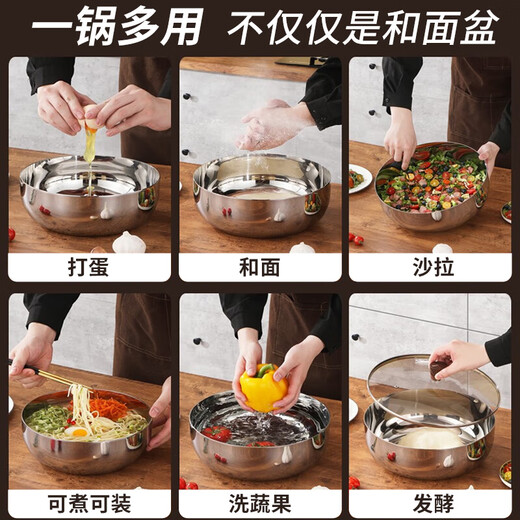 一锅多用 不仅仅是和面盆

打蛋

和面

沙拉

可煮可装

洗蔬果

发酵