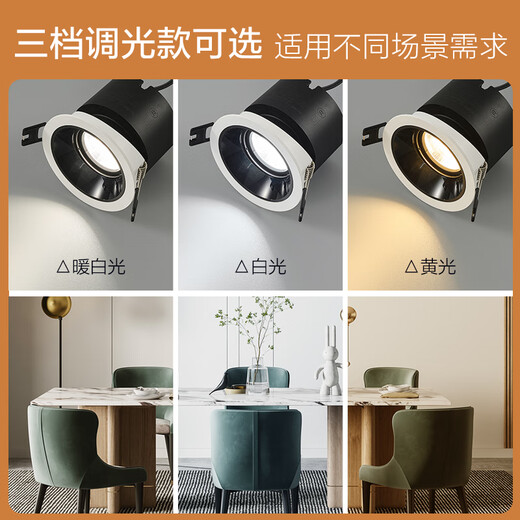 三档调光款可选 适用不同场景需求

△暖白光

△白光

△黄光