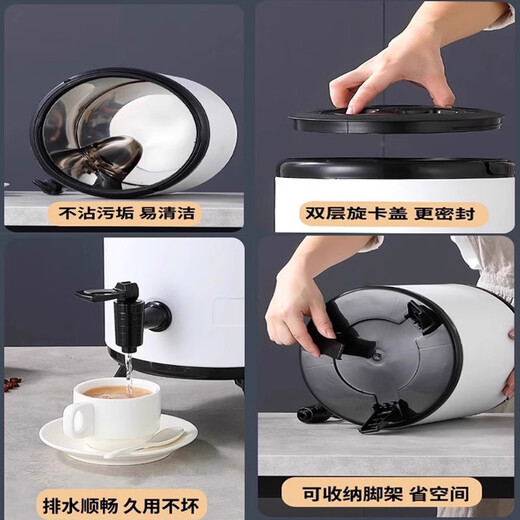 不沾污垢 易清洁

双层旋卡盖 更密封

排水顺畅 久用不坏

可收纳脚架 省空间