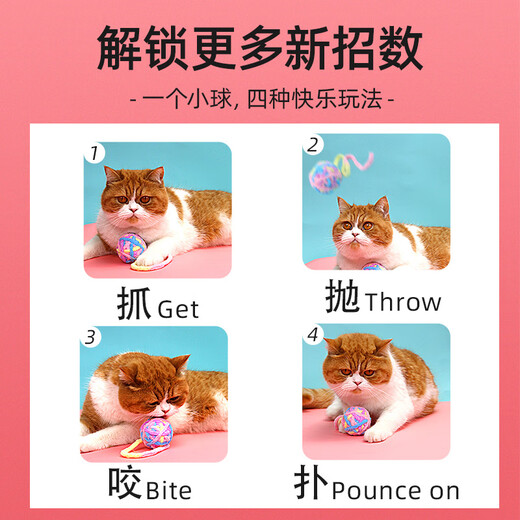 解锁更多新招数

- 一个小球, 四种快乐玩法 -

1

抓 Get

2

抛 Throw

3

咬 Bite

4

扑 Pounce on