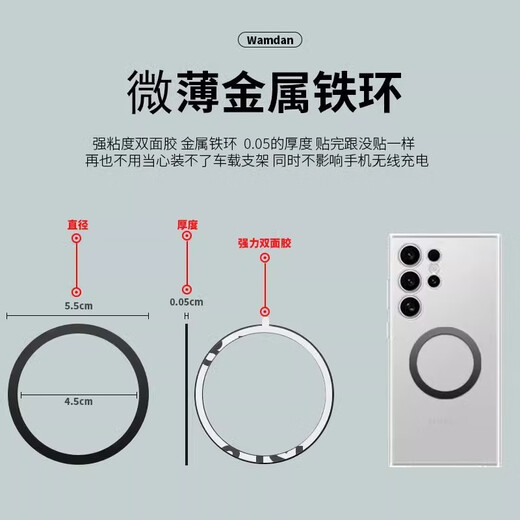 Wamdan

微薄金属铁环

强粘度双面胶 金属铁环 0.05的厚度 贴完跟没贴一样
再也不用当心装不了车载支架 同时不影响手机无线充电

直径

5.5cm

4.5cm

厚度

0.05cm

H

强力双面胶