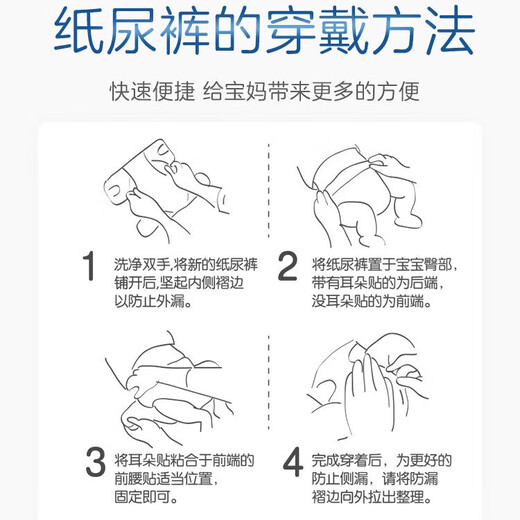 纸尿裤的穿戴方法

快速便捷 给宝妈带来更多的方便

1 洗净双手,将新的纸尿裤铺开后,坚起内侧褶边以防止外漏。

2 将纸尿裤置于宝宝臀部，带有耳朵贴的为后端，没耳朵贴的为前端。

3 将耳朵贴粘合于前端的前腰贴适当位置，固定即可。

4 完成穿着后，为更好的防止侧漏，请将防漏褶边向外拉出整理。