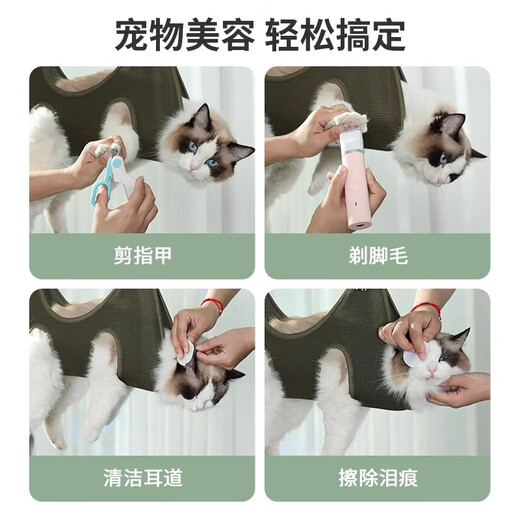 宠物美容 轻松搞定

剪指甲

剃脚毛

清洁耳道

擦除泪痕