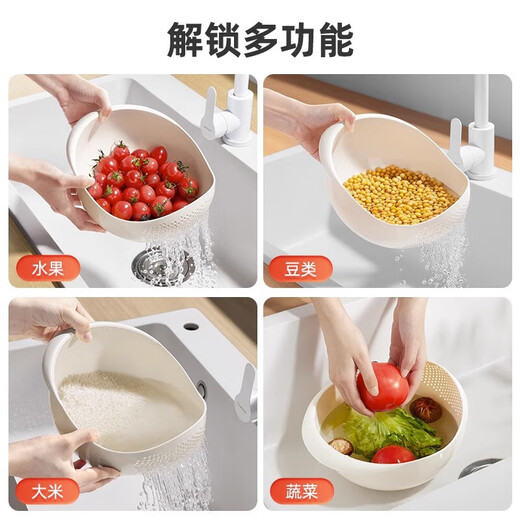 解锁多功能

水果

豆类

大米

蔬菜