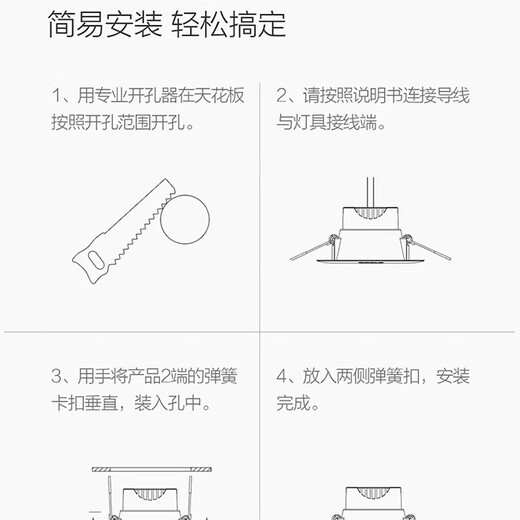 简易安装 轻松搞定

1、用专业开孔器在天花板按照开孔范围开孔。

2、请按照说明书连接导线与灯具接线端。

3、用手将产品2端的弹簧卡扣垂直，装入孔中。

4、放入两侧弹簧扣，安装完成。