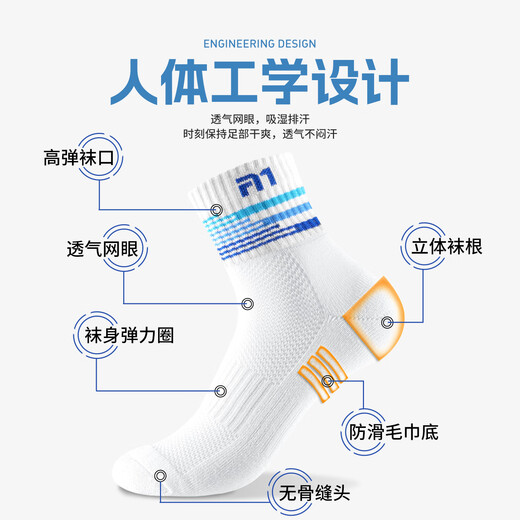 ENGINEERING DESIGN

人体工学设计

透气网眼，吸湿排汗
时刻保持足部干爽，透气不闷汗

高弹袜口

F1

透气网眼

立体袜根

袜身弹力圈

防滑毛巾底

无骨缝头