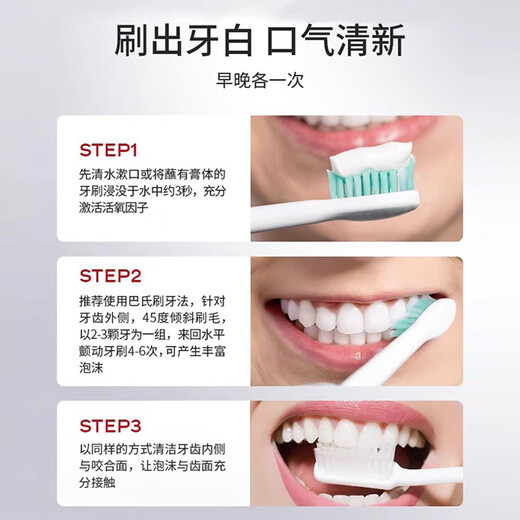 刷出牙白 口气清新

早晚各一次

STEP1

先清水漱口或将蘸有膏体的牙刷浸没于水中约3秒，充分激活活氧因子

STEP2

推荐使用巴氏刷牙法，针对牙齿外侧，45度倾斜刷毛，以2-3颗牙为一组，来回水平颤动牙刷4-6次，可产生丰富泡沫

STEP3

以同样的方式清洁牙齿内侧与咬合面，让泡沫与齿面充分接触