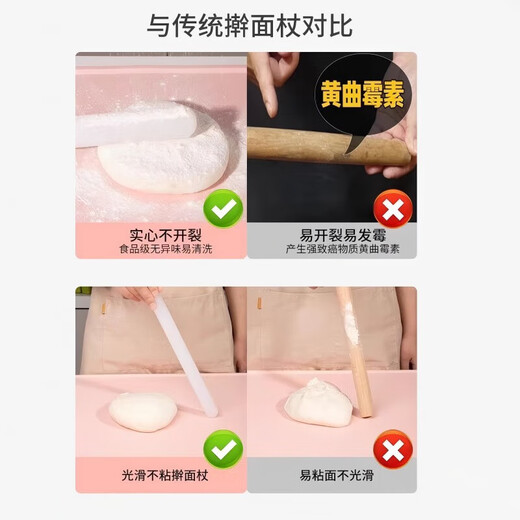 与传统擀面杖对比

黄曲霉素

实心不开裂
食品级无异味易清洗

易开裂易发霉
产生强致癌物质黄曲霉素

光滑不粘擀面杖

易粘面不光滑