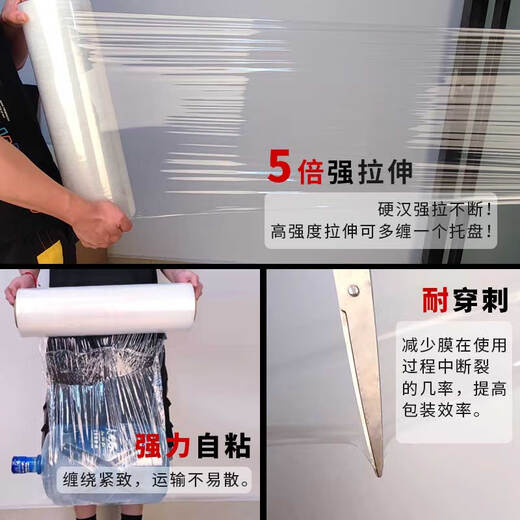 5倍强拉伸

硬汉强拉不断！
高强度拉伸可多缠一个托盘！

强力自粘

缠绕紧致，运输不易散。

耐穿刺

减少膜在使用过程中断裂的几率，提高包装效率。