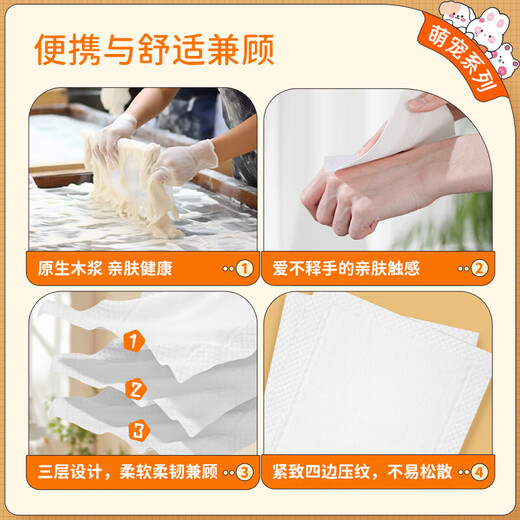 便携与舒适兼顾

萌宠系列

原生木浆 亲肤健康 ①

爱不释手的亲肤触感 ②

1
2
3

三层设计，柔软柔韧兼顾 ③

紧致四边压纹，不易松散 ④