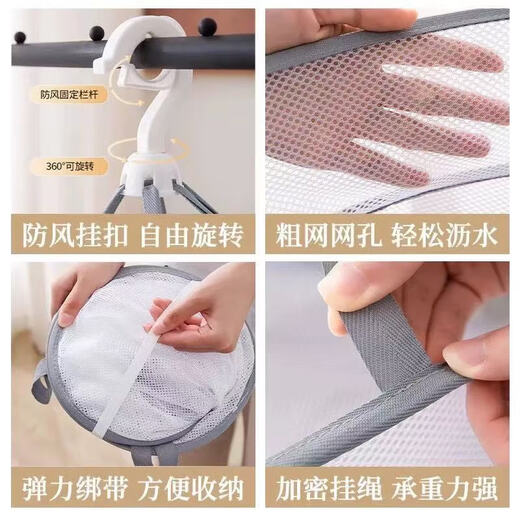 防风固定栏杆

360°可旋转

防风挂扣 自由旋转

粗网网孔 轻松沥水

弹力绑带 方便收纳

加密挂绳 承重力强