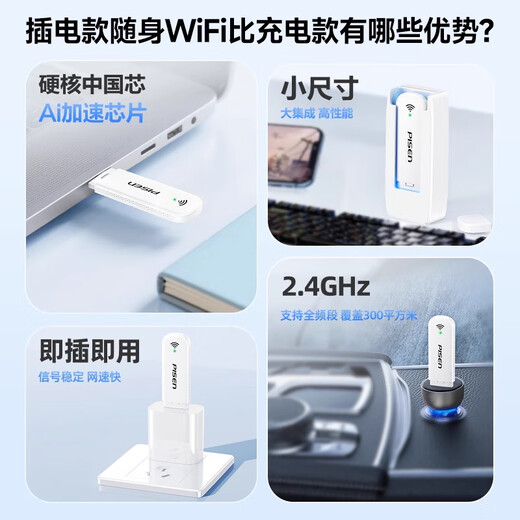 插电款随身WiFi比充电款有哪些优势?

硬核中国芯
Ai加速芯片

PISEN

小尺寸
大集成 高性能

PISEN

即插即用
信号稳定 网速快

PISEN

2.4GHz
支持全频段 覆盖300平方米

PISEN