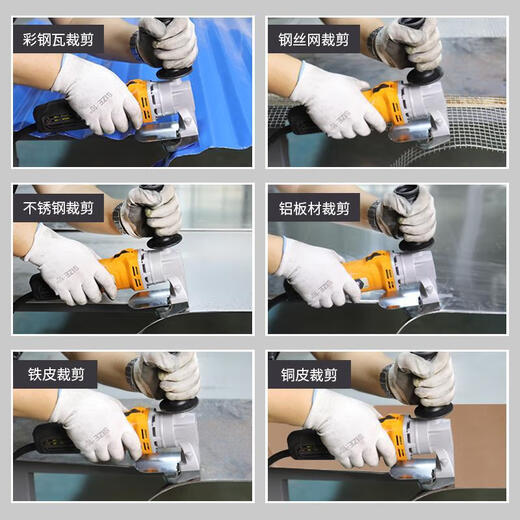 彩钢瓦裁剪

钢丝网裁剪

不锈钢裁剪

铝板材裁剪

铁皮裁剪

铜皮裁剪