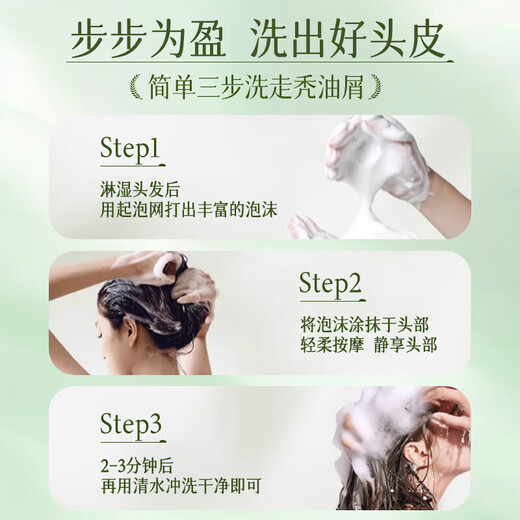 步步为盈 洗出好头皮

简单三步洗走秃油屑

Step1

淋湿头发后
用起泡网打出丰富的泡沫

Step2

将泡沫涂抹于头部
轻柔按摩 静享头部

Step3

2-3分钟后
再用清水冲洗干净即可