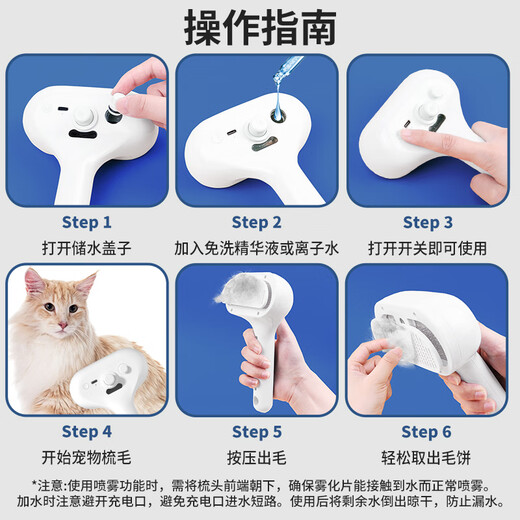 操作指南

Step 1
打开储水盖子

Step 2
加入免洗精华液或离子水

Step 3
打开开关即可使用

Step 4
开始宠物梳毛

Step 5
按压出毛

Step 6
轻松取出毛饼

*注意:使用喷雾功能时，需将梳头前端朝下，确保雾化片能接触到水而正常喷雾。加水时注意避开充电口，避免充电口进水短路。使用后将剩余水倒出晾干，防止漏水。