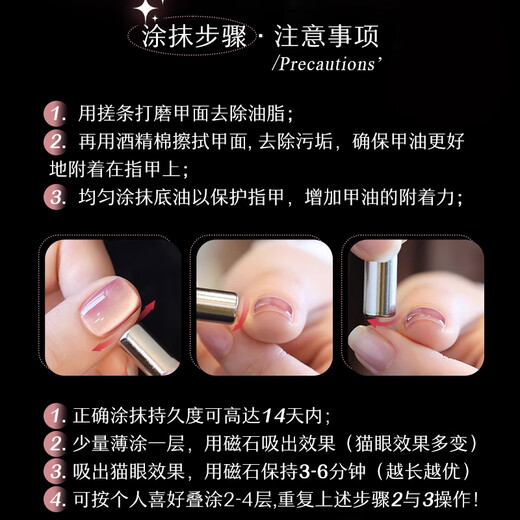 涂抹步骤 · 注意事项
/Precautions'

1. 用搓条打磨甲面去除油脂；
2. 再用酒精棉擦拭甲面, 去除污垢，确保甲油更好地附着在指甲上；
3. 均匀涂抹底油以保护指甲，增加甲油的附着力；

1. 正确涂抹持久度可高达14天内；
2. 少量薄涂一层，用磁石吸出效果（猫眼效果多变）
3. 吸出猫眼效果，用磁石保持3-6分钟（越长越优）
4. 可按个人喜好叠涂2-4层,重复上述步骤2与3操作！