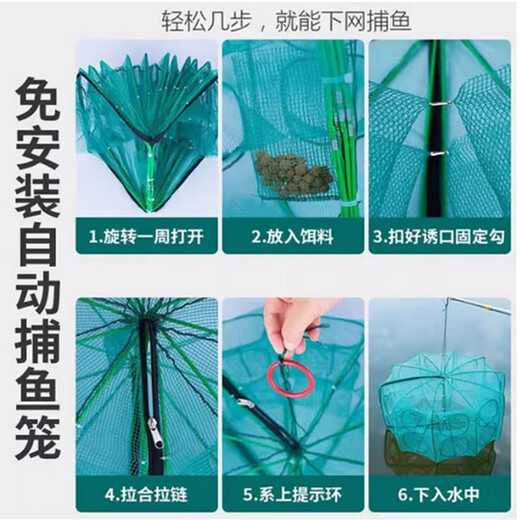 轻松几步，就能下网捕鱼

免安装自动捕鱼笼

1.旋转一周打开

2.放入饵料

3.扣好诱口固定勾

4.拉合拉链

5.系上提示环

6.下入水中