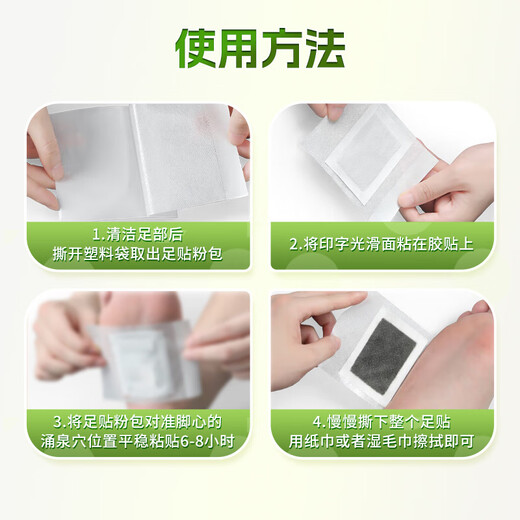 使用方法

1.清洁足部后
撕开塑料袋取出足贴粉包

2.将印字光滑面粘在胶贴上

3.将足贴粉包对准脚心的
涌泉穴位置平稳粘贴6-8小时

4.慢慢撕下整个足贴
用纸巾或者湿毛巾擦拭即可