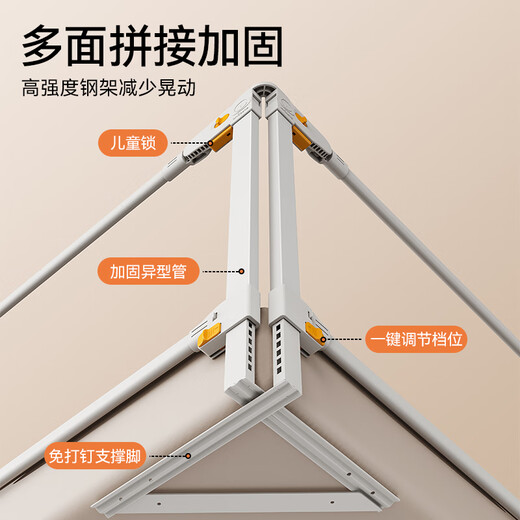 多面拼接加固

高强度钢架减少晃动

儿童锁

加固异型管

一键调节档位

免打钉支撑脚